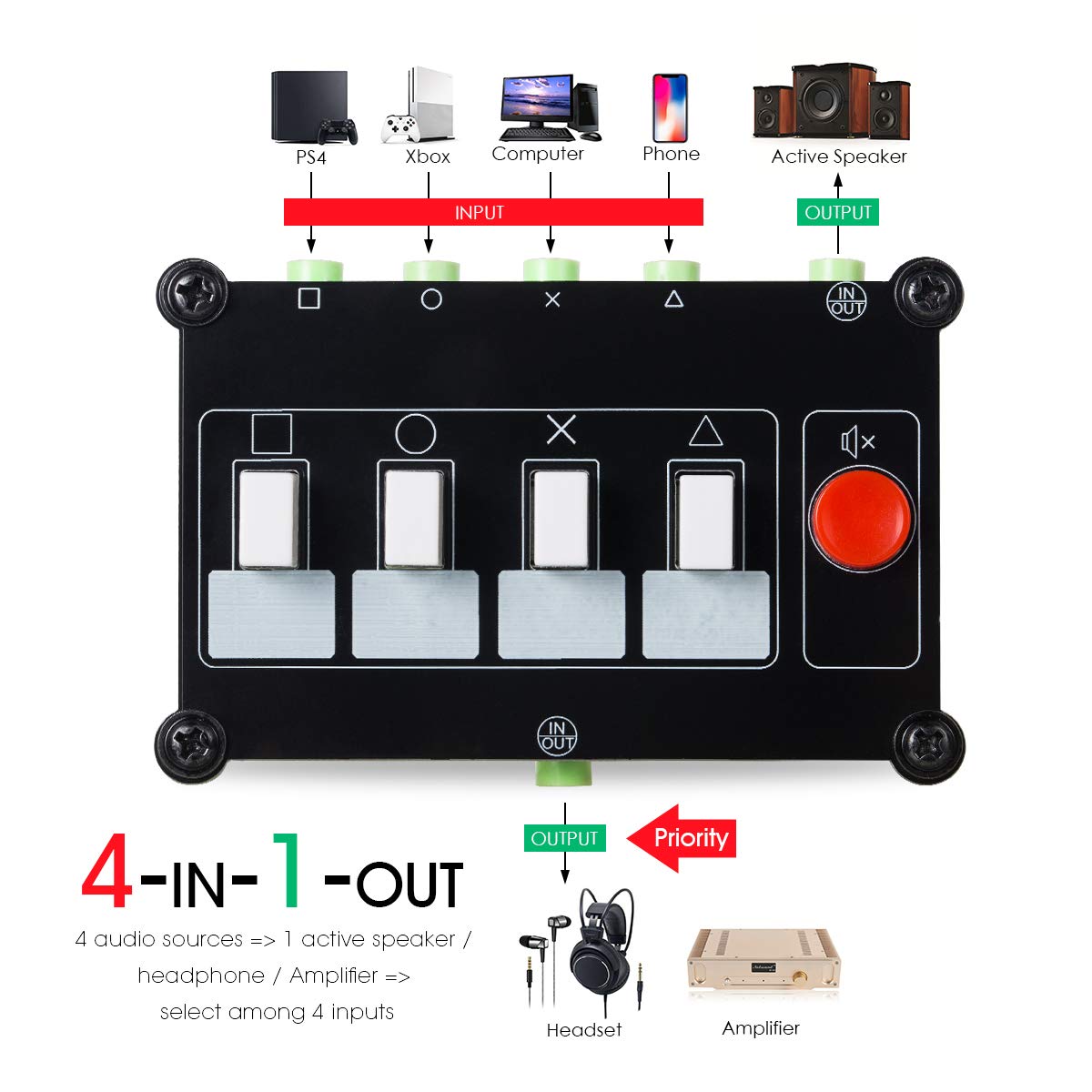 PS4 Xbox Computer Phone Active Speaker

INPUT

OUTPUT

□ ○ × △ IN OUT

□ ○ × △

IN OUT

OUTPUT

Priority

4-IN-1-OUT

4 audio sources => 1 active speaker / headphone / Amplifier => select among 4 inputs

Headset

Amplifier